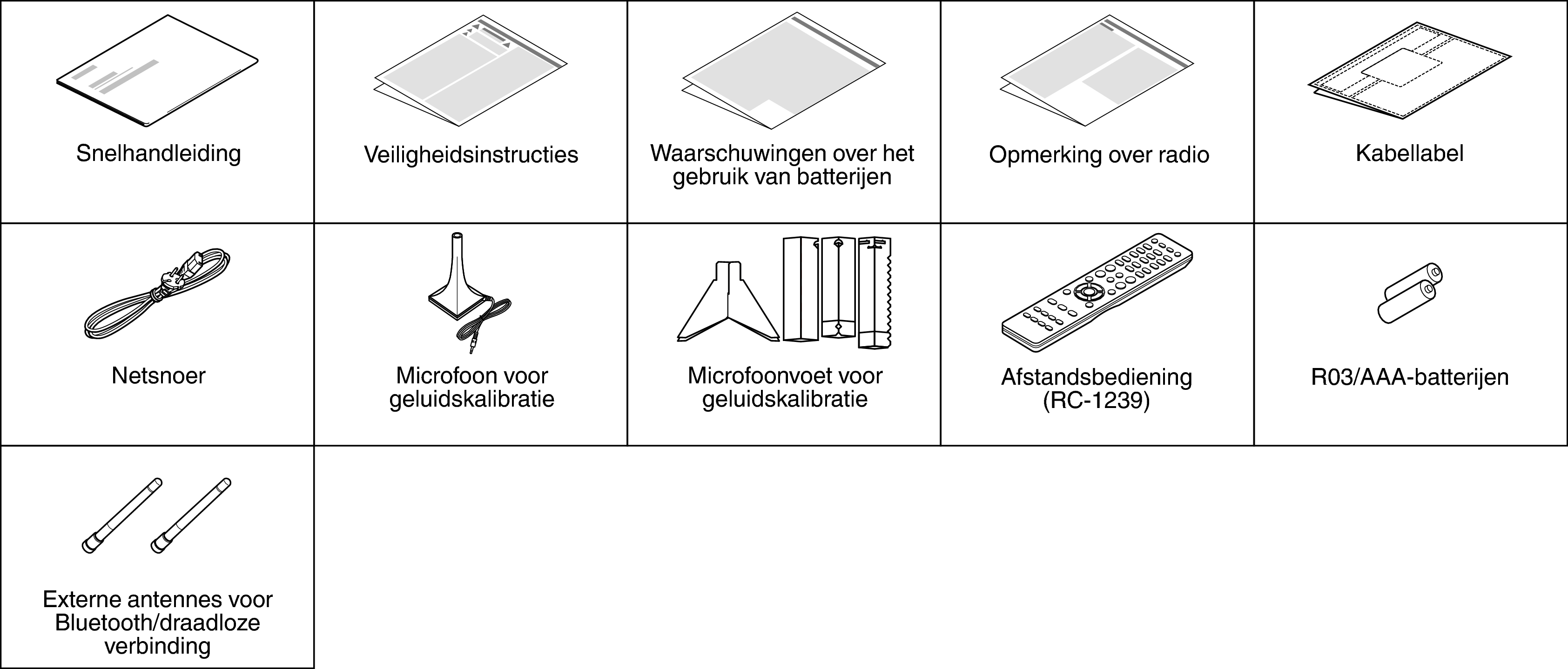 | Snelhandleiding | Veiligheidsinstructies | Waarschuwingen over het gebruik van batterijen | Opmerking over radio | Kabellabel |
|---|---|---|---|---|
| Netsnoer | Microfoon voor geluidskalibratie | Microfoonvoet voor geluidskalibratie | Afstandsbediening (RC-1239) | R03/AAA-batterijen |
| Externe antennes voor Bluetooth/draadloze verbinding | | | | |